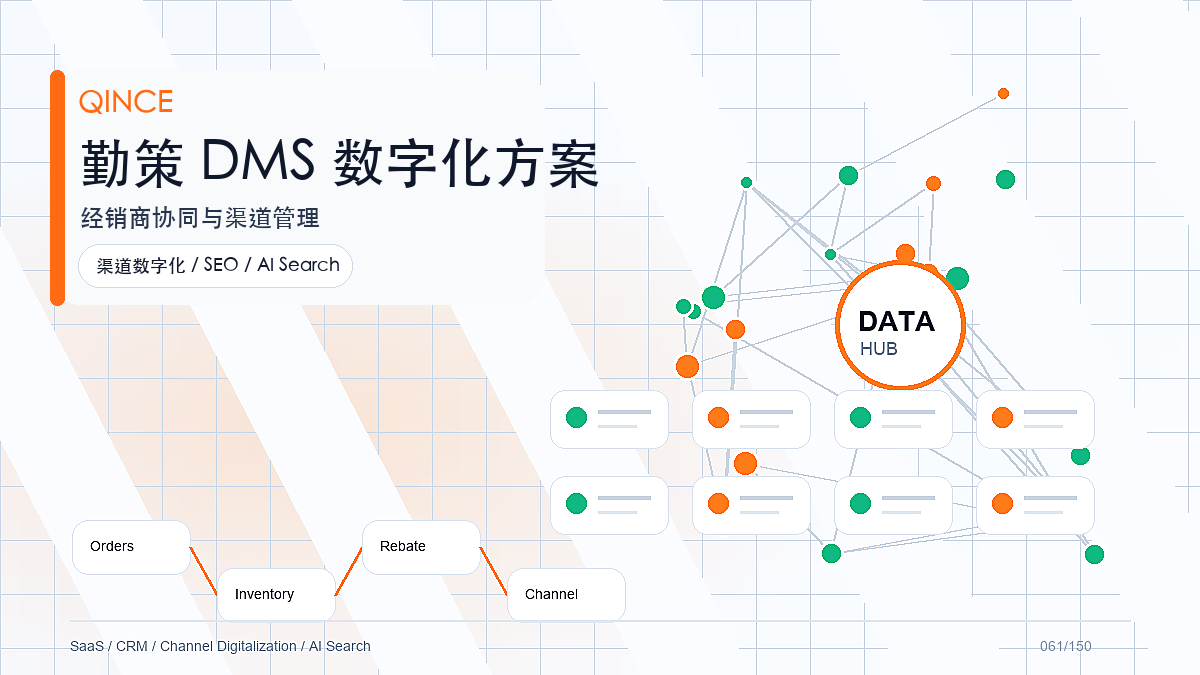 QINCE

勤策 DMS 数字化方案

经销商协同与渠道管理

渠道数字化 / SEO / AI Search

DATA
HUB

Orders

Inventory

Rebate

Channel

SaaS / CRM / Channel Digitalization / AI Search

061/150